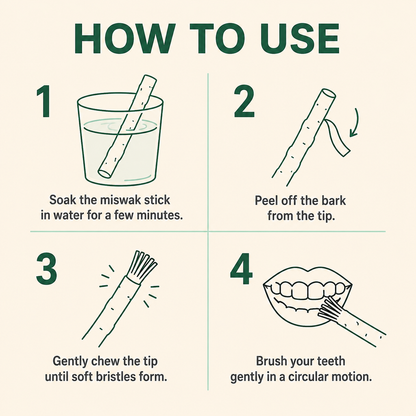 HOW TO USE

1

Soak the miswak stick in water for a few minutes.

2

Peel off the bark from the tip.

3

Gently chew the tip until soft bristles form.

4

Brush your teeth gently in a circular motion.